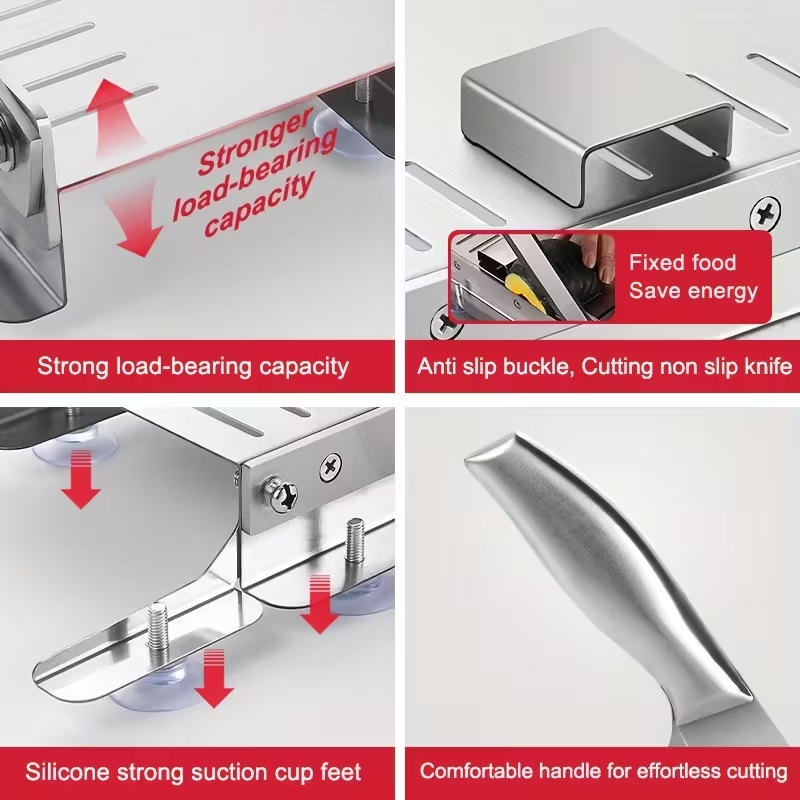 Stronger load-bearing capacity

Strong load-bearing capacity

Fixed food
Save energy

Anti slip buckle, Cutting non slip knife

Silicone strong suction cup feet

Comfortable handle for effortless cutting