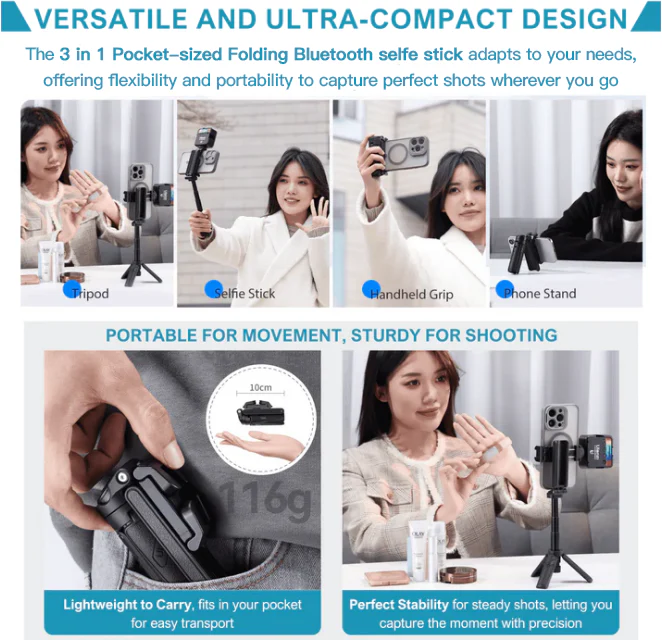 VERSATILE AND ULTRA-COMPACT DESIGN

The 3 in 1 Pocket–sized Folding Bluetooth selfe stick adapts to your needs, offering flexibility and portability to capture perfect shots wherever you go

Tripod

Selfie Stick

Handheld Grip

Phone Stand

PORTABLE FOR MOVEMENT, STURDY FOR SHOOTING

10cm

116g

Lightweight to Carry, fits in your pocket for easy transport

Perfect Stability for steady shots, letting you capture the moment with precision