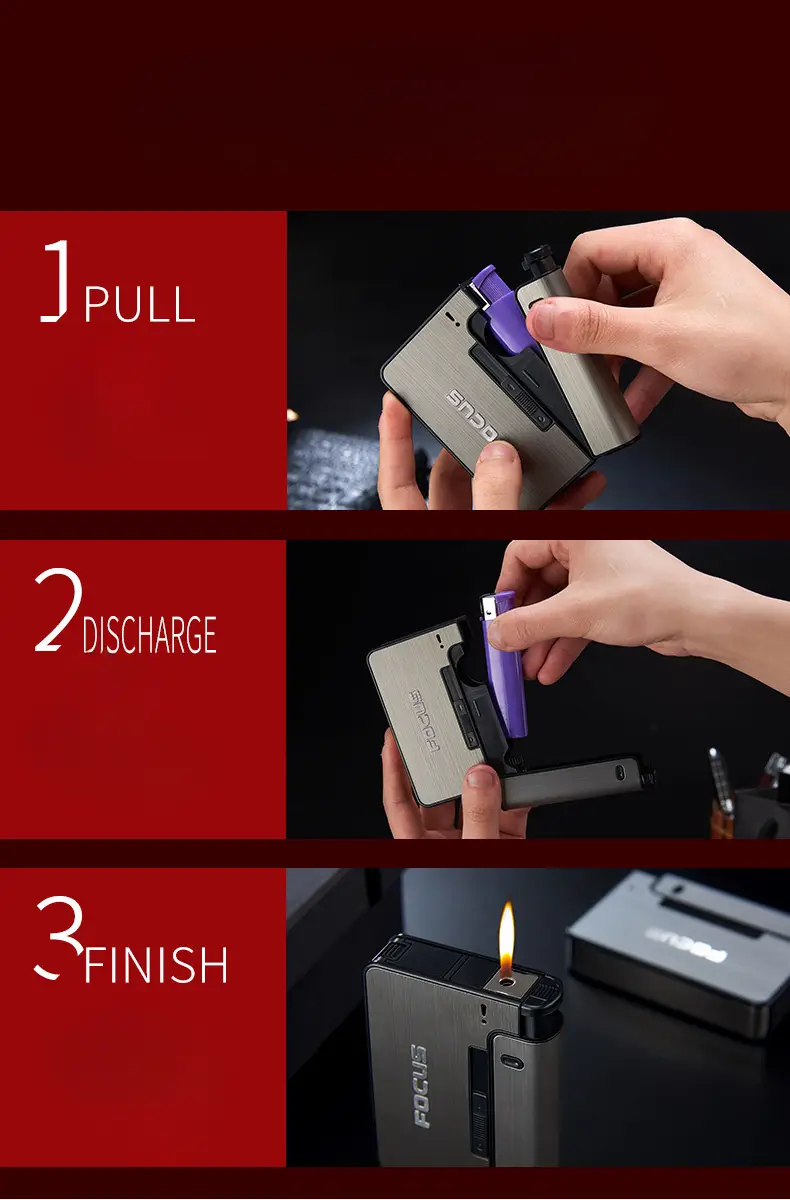 1 PULL

FOCUS

2 DISCHARGE

FOCUS

3 FINISH

FOCUS

FOCUS