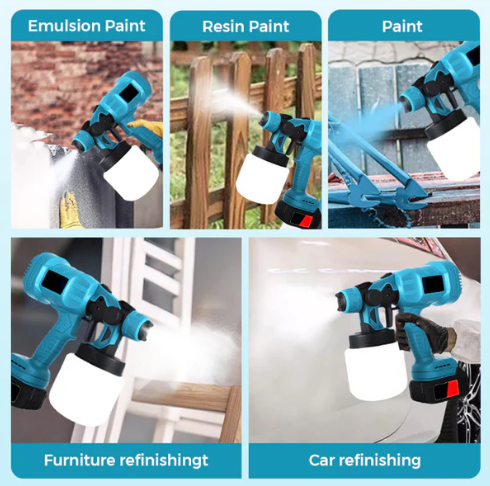 Emulsion Paint

Resin Paint

Paint

Furniture refinishingt

Car refinishing