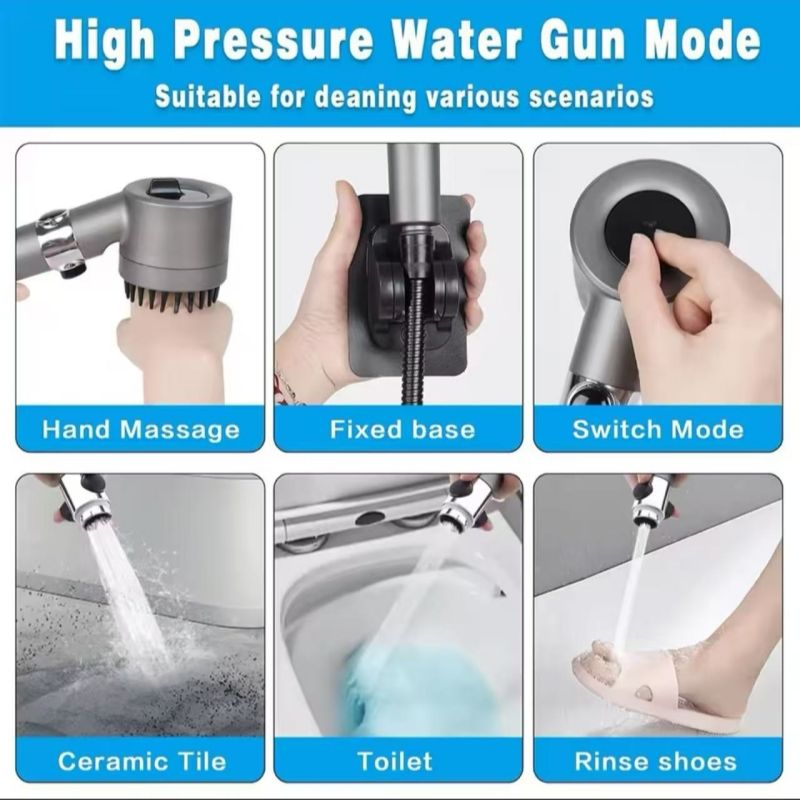 High Pressure Water Gun Mode

Suitable for deaning various scenarios

Hand Massage

Fixed base

Switch Mode

Ceramic Tile

Toilet

Rinse shoes