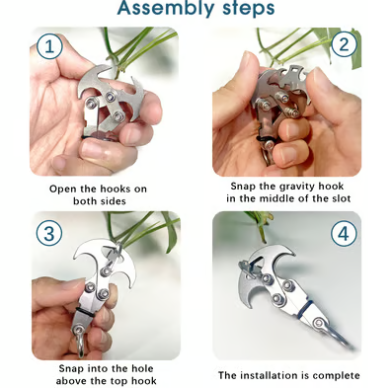 Assembly steps

1

Open the hooks on both sides

2

Snap the gravity hook in the middle of the slot

3

Snap into the hole above the top hook

4

The installation is complete