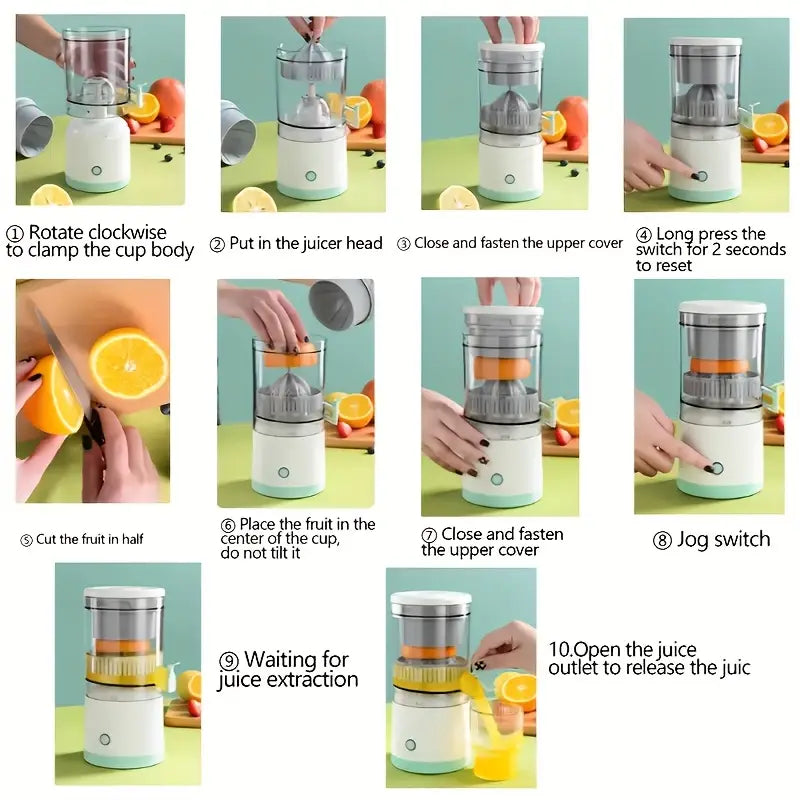 ① Rotate clockwise to clamp the cup body

② Put in the juicer head

③ Close and fasten the upper cover

④ Long press the switch for 2 seconds to reset

⑤ Cut the fruit in half

⑥ Place the fruit in the center of the cup, do not tilt it

⑦ Close and fasten the upper cover

⑧ Jog switch

⑨ Waiting for juice extraction

10.Open the juice outlet to release the juic