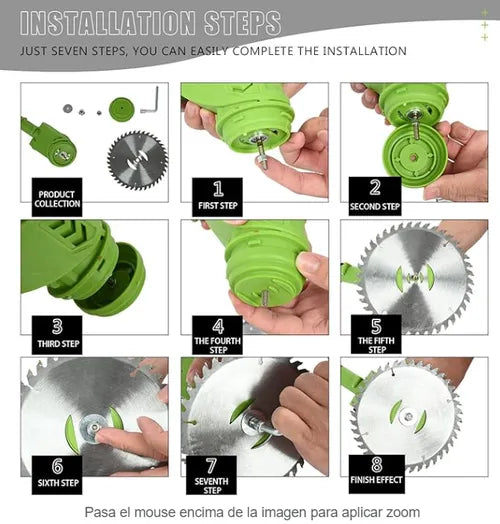 INSTALLATION STEPS

JUST SEVEN STEPS, YOU CAN EASILY COMPLETE THE INSTALLATION

PRODUCT COLLECTION

1
FIRST STEP

2
SECOND STEP

3
THIRD STEP

4
THE FOURTH STEP

5
THE FIFTH STEP

6
SIXTH STEP

7
SEVENTH STEP

8
FINISH EFFECT

Pasa el mouse encima de la imagen para aplicar zoom