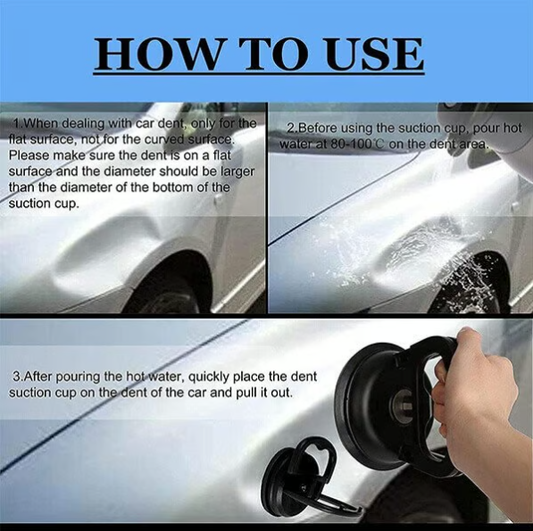 HOW TO USE

1.When dealing with car dent, only for the flat surface, not for the curved surface. Please make sure the dent is on a flat surface and the diameter should be larger than the diameter of the bottom of the suction cup.

2.Before using the suction cup, pour hot water at 80-100℃ on the dent area.

3.After pouring the hot water, quickly place the dent suction cup on the dent of the car and pull it out.