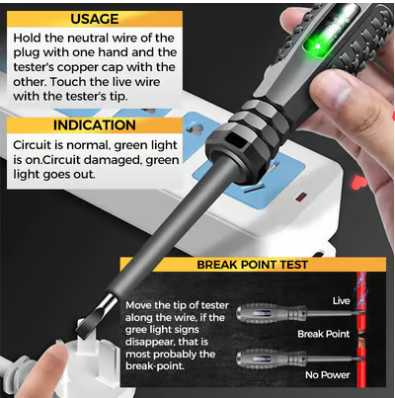 USAGE

Hold the neutral wire of the plug with one hand and the tester's copper cap with the other. Touch the live wire with the tester's tip.

INDICATION

Circuit is normal, green light is on.Circuit damaged, green light goes out.

BREAK POINT TEST

Move the tip of tester along the wire, if the gree light signs disappear, that is most probably the break-point.

Live

Break Point

No Power