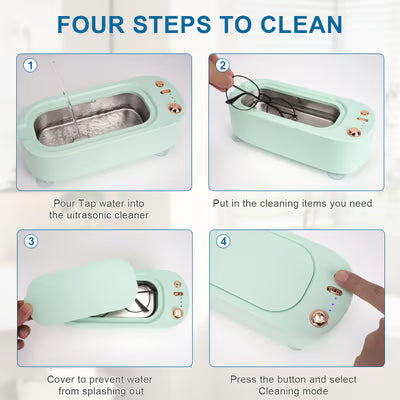 FOUR STEPS TO CLEAN

1

Pour Tap water into the uitrasonic cleaner

2

Put in the cleaning items you need

3

Cover to prevent water from splashing out

4

Press the button and select Cleaning mode