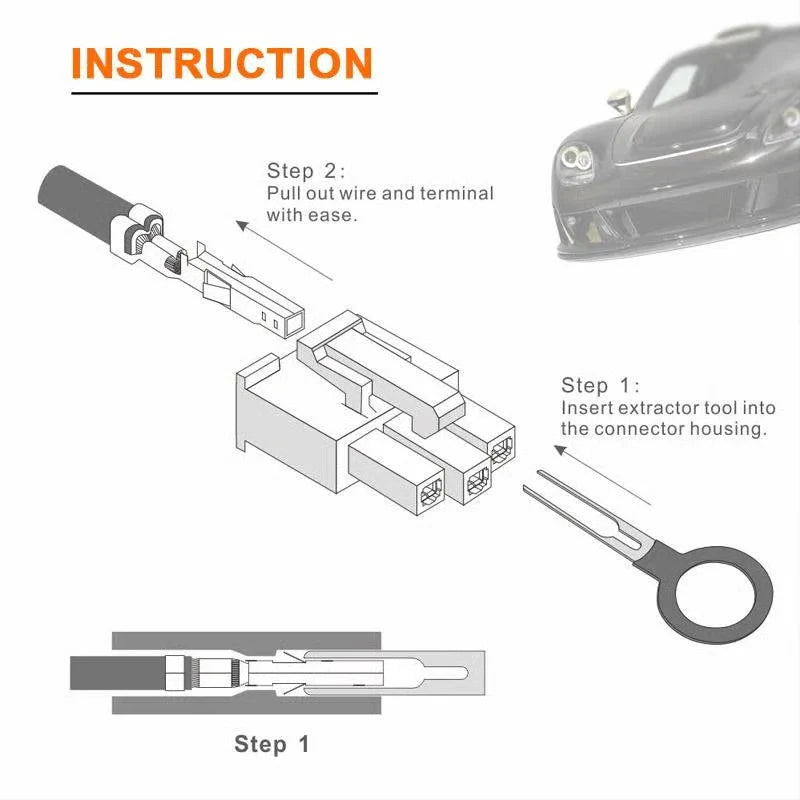 INSTRUCTION

Step 2:
Pull out wire and terminal with ease.

Step 1:
Insert extractor tool into the connector housing.

Step 1