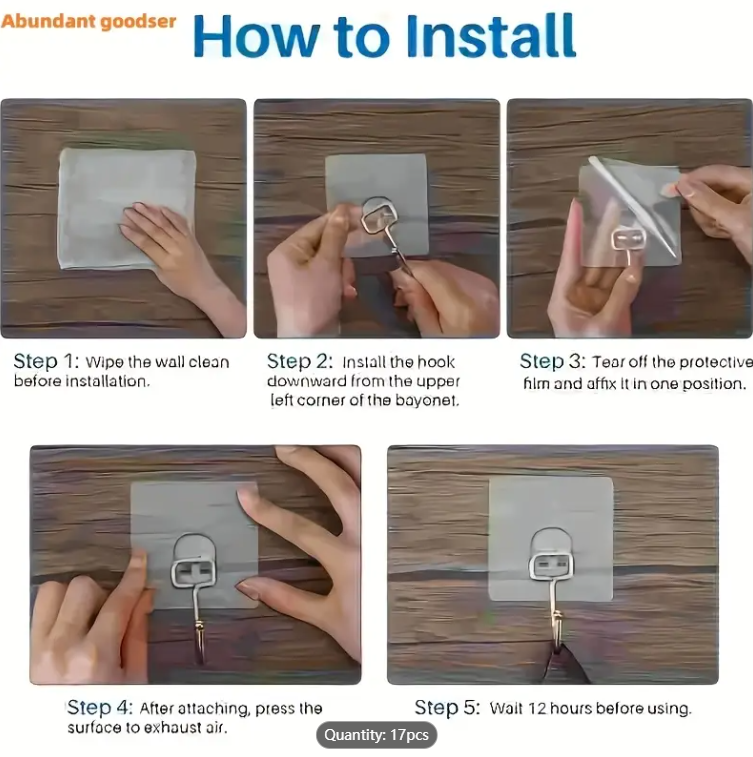 Abundant goodser

How to Install

Step 1: Wipe the wall clean before installation.

Step 2: Install the hook downward from the upper left corner of the bayonet.

Step 3: Tear off the protective film and affix it in one position.

Step 4: After attaching, press the surface to exhaust air.

Step 5: Wait 12 hours before using.

Quantity: 17pcs